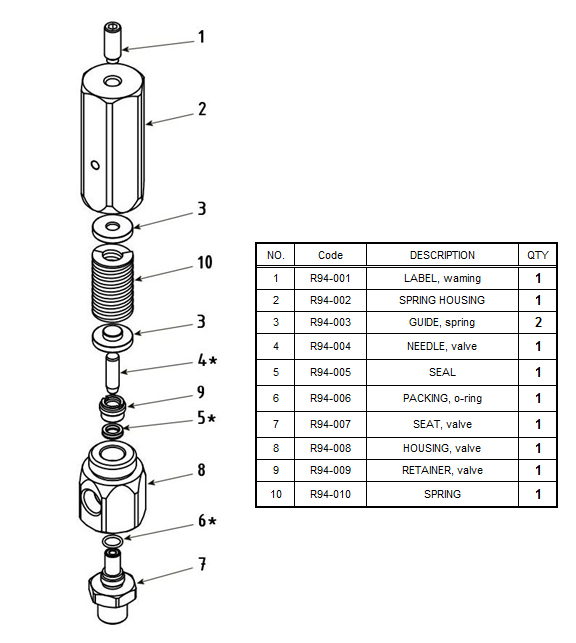 1
2
3
10
3
4*
9
5*
8
6*
7

| NO. | Code | DESCRIPTION | QTY |
|---|---|---|---|
| 1 | R94-001 | LABEL, waming | 1 |
| 2 | R94-002 | SPRING HOUSING | 1 |
| 3 | R94-003 | GUIDE, spring | 2 |
| 4 | R94-004 | NEEDLE, valve | 1 |
| 5 | R94-005 | SEAL | 1 |
| 6 | R94-006 | PACKING, o-ring | 1 |
| 7 | R94-007 | SEAT, valve | 1 |
| 8 | R94-008 | HOUSING, valve | 1 |
| 9 | R94-009 | RETAINER, valve | 1 |
| 10 | R94-010 | SPRING | 1 |